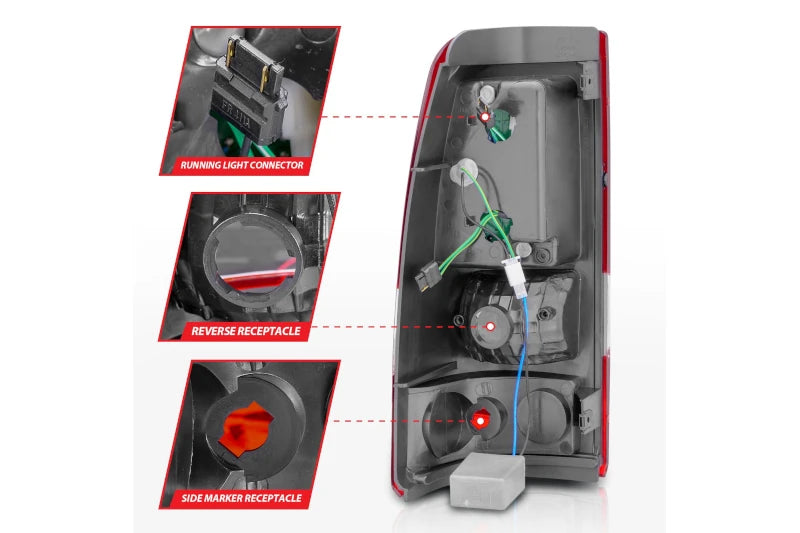 RUNNING LIGHT CONNECTOR

REVERSE RECEPTACLE

SIDE MARKER RECEPTACLE