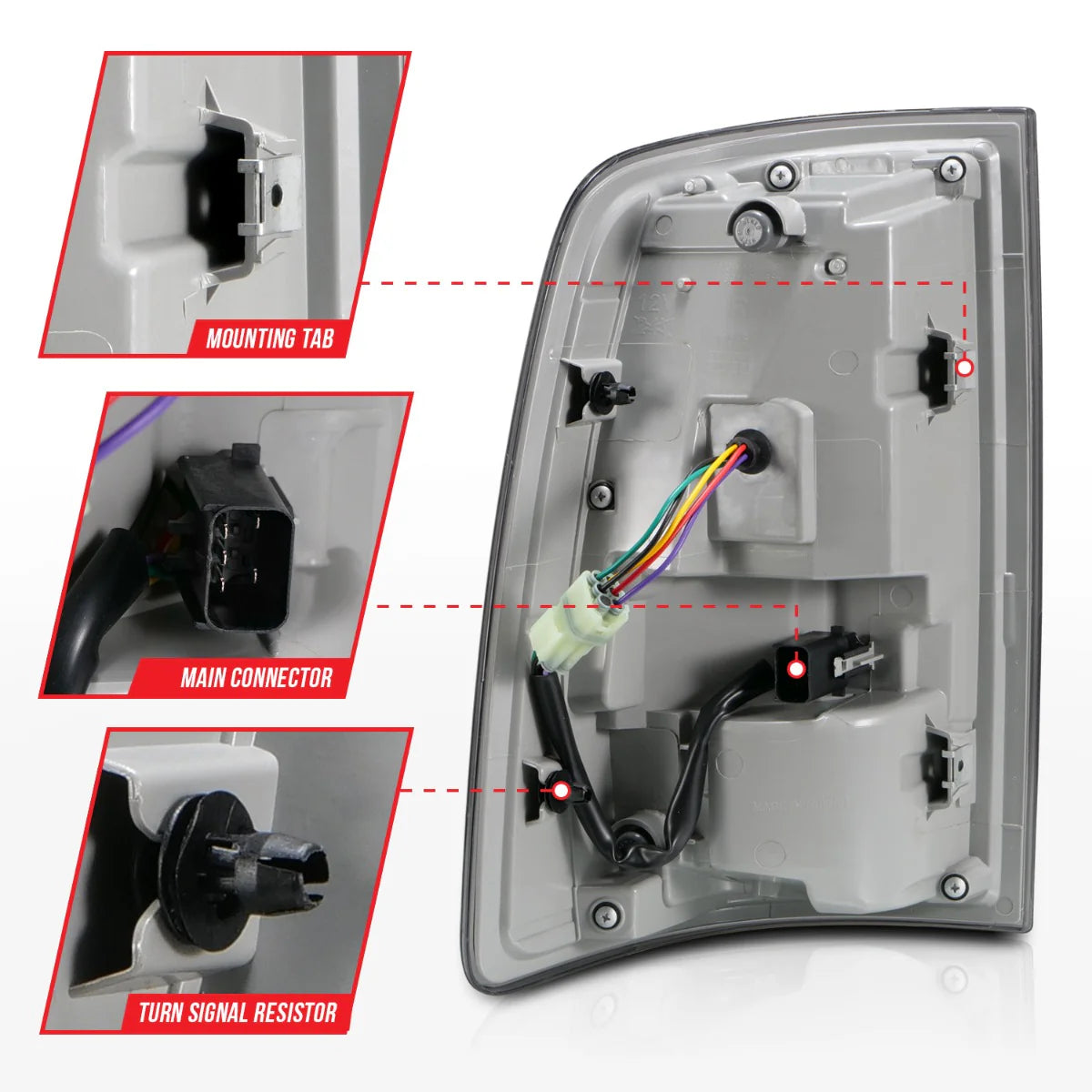 MOUNTING TAB

MAIN CONNECTOR

TURN SIGNAL RESISTOR